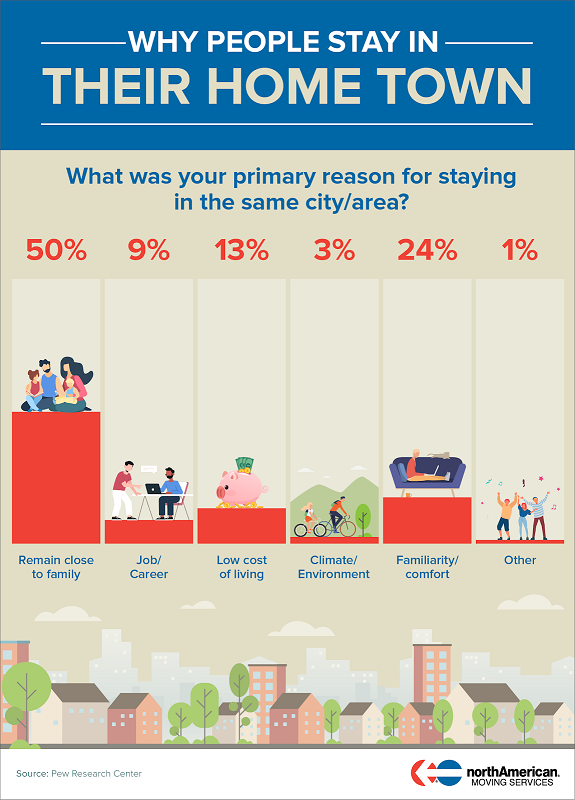 WHY PEOPLE STAY IN
THEIR HOME TOWN

What was your primary reason for staying in the same city/area?

50%
Remain close to family

9%
Job/ Career

13%
Low cost of living

3%
Climate/ Environment

24%
Familiarity/ comfort

1%
Other

Source: Pew Research Center

northAmerican. MOVING SERVICES